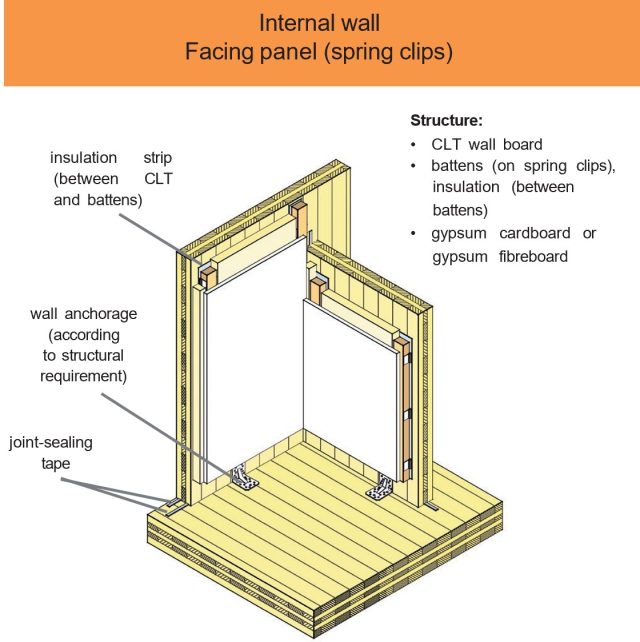 Internal wall
Facing panel (spring clips)

Structure:
• CLT wall board
• battens (on spring clips), insulation (between battens)
• gypsum cardboard or gypsum fibreboard

insulation strip (between CLT and battens)

wall anchorage (according to structural requirement)

joint-sealing tape