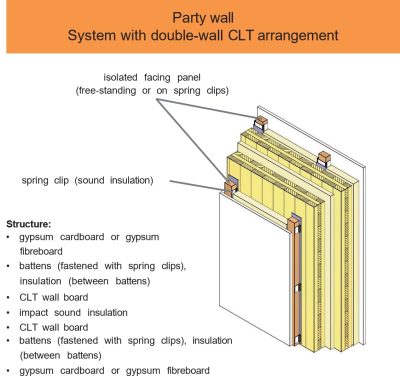 Party wall
System with double-wall CLT arrangement

isolated facing panel
(free-standing or on spring clips)

spring clip (sound insulation)

**Structure:**
• gypsum cardboard or gypsum fibreboard
• battens (fastened with spring clips), insulation (between battens)
• CLT wall board
• impact sound insulation
• CLT wall board
• battens (fastened with spring clips), insulation (between battens)
• gypsum cardboard or gypsum fibreboard