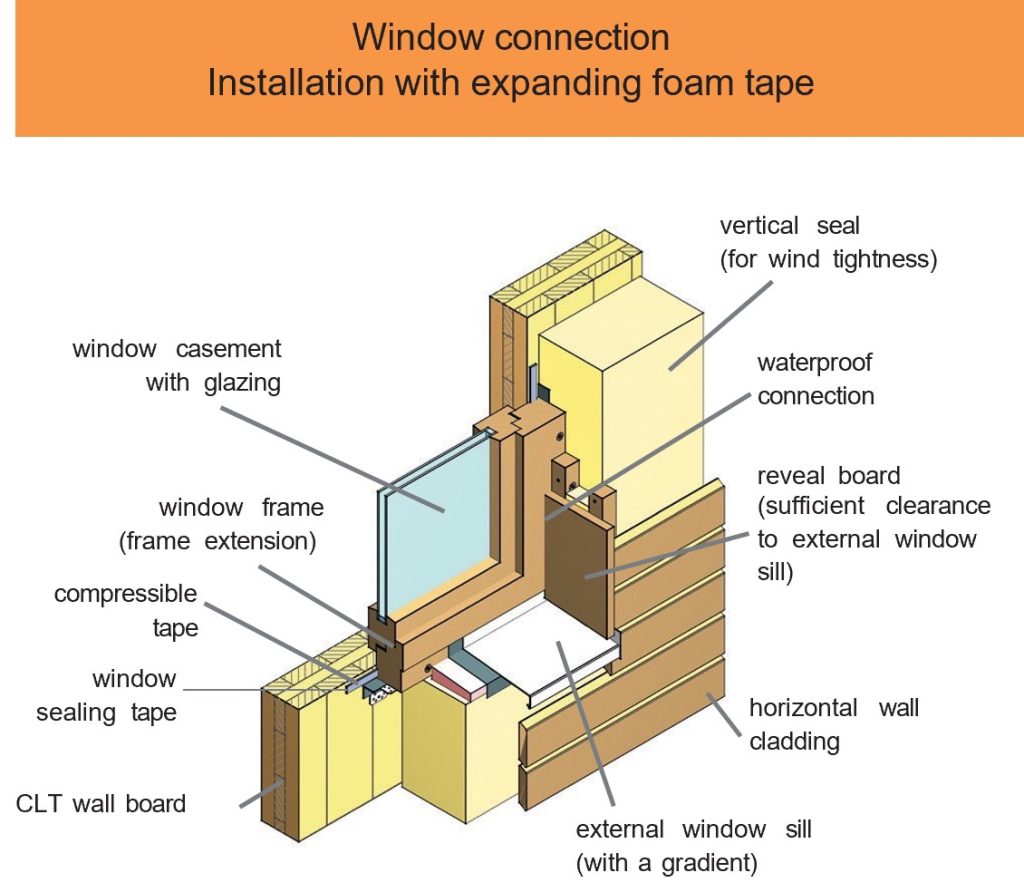 Window connection
Installation with expanding foam tape

vertical seal
(for wind tightness)

window casement
with glazing

waterproof
connection

reveal board
(sufficient clearance
to external window
sill)

window frame
(frame extension)

compressible
tape

window
sealing tape

horizontal wall
cladding

CLT wall board

external window sill
(with a gradient)