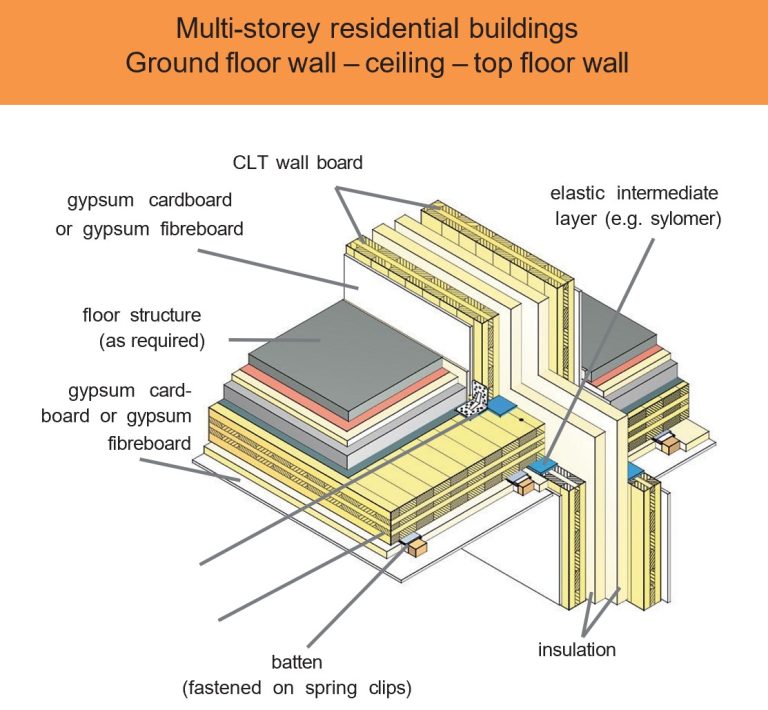 Multi-storey residential buildings
Ground floor wall – ceiling – top floor wall

CLT wall board

gypsum cardboard or gypsum fibreboard

elastic intermediate layer (e.g. sylomer)

floor structure (as required)

gypsum cardboard or gypsum fibreboard

batten (fastened on spring clips)

insulation